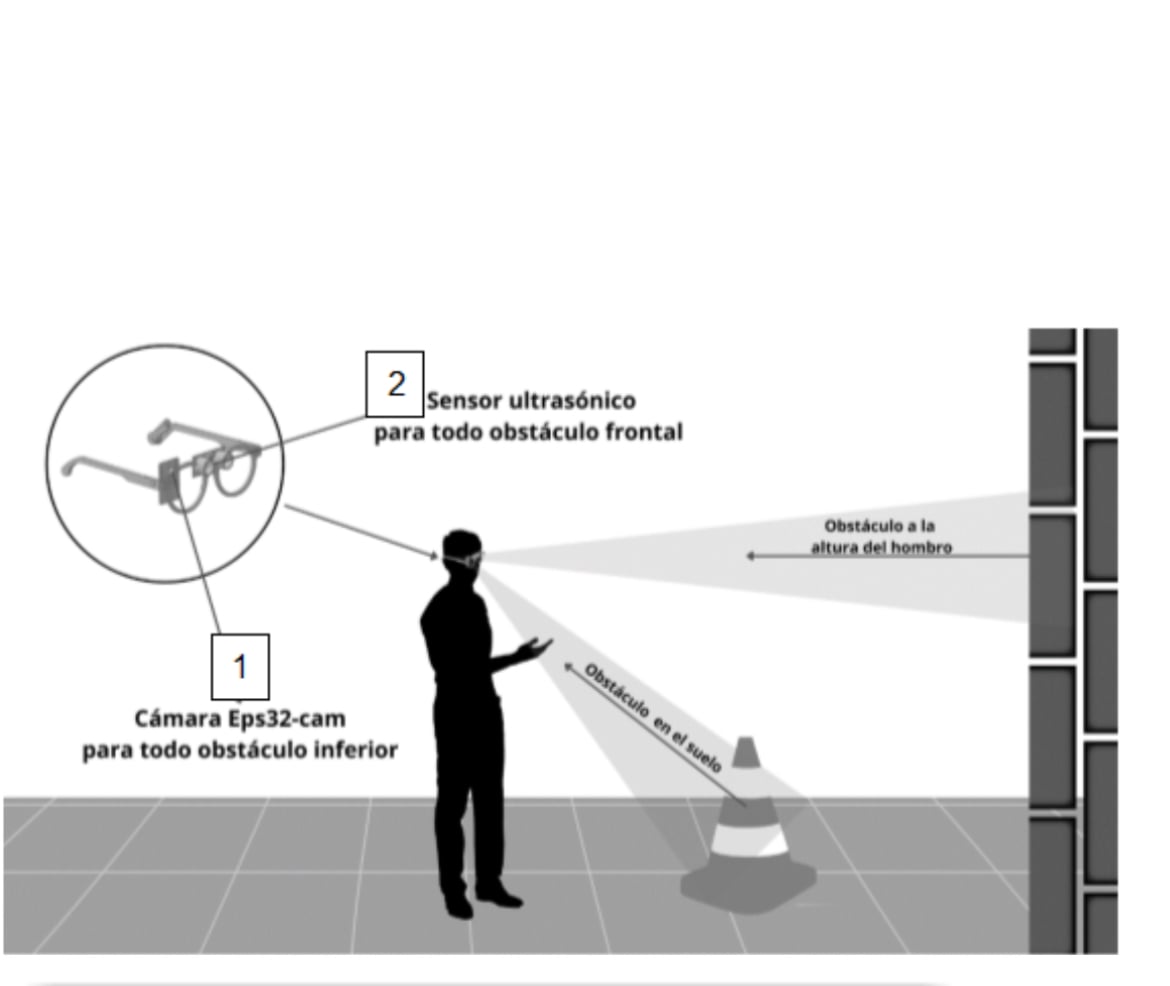 2
Sensor ultrasónico
para todo obstáculo frontal

Obstáculo a la
altura del hombro

1
Cámara Eps32-cam
para todo obstáculo inferior

Obstáculo en el suelo